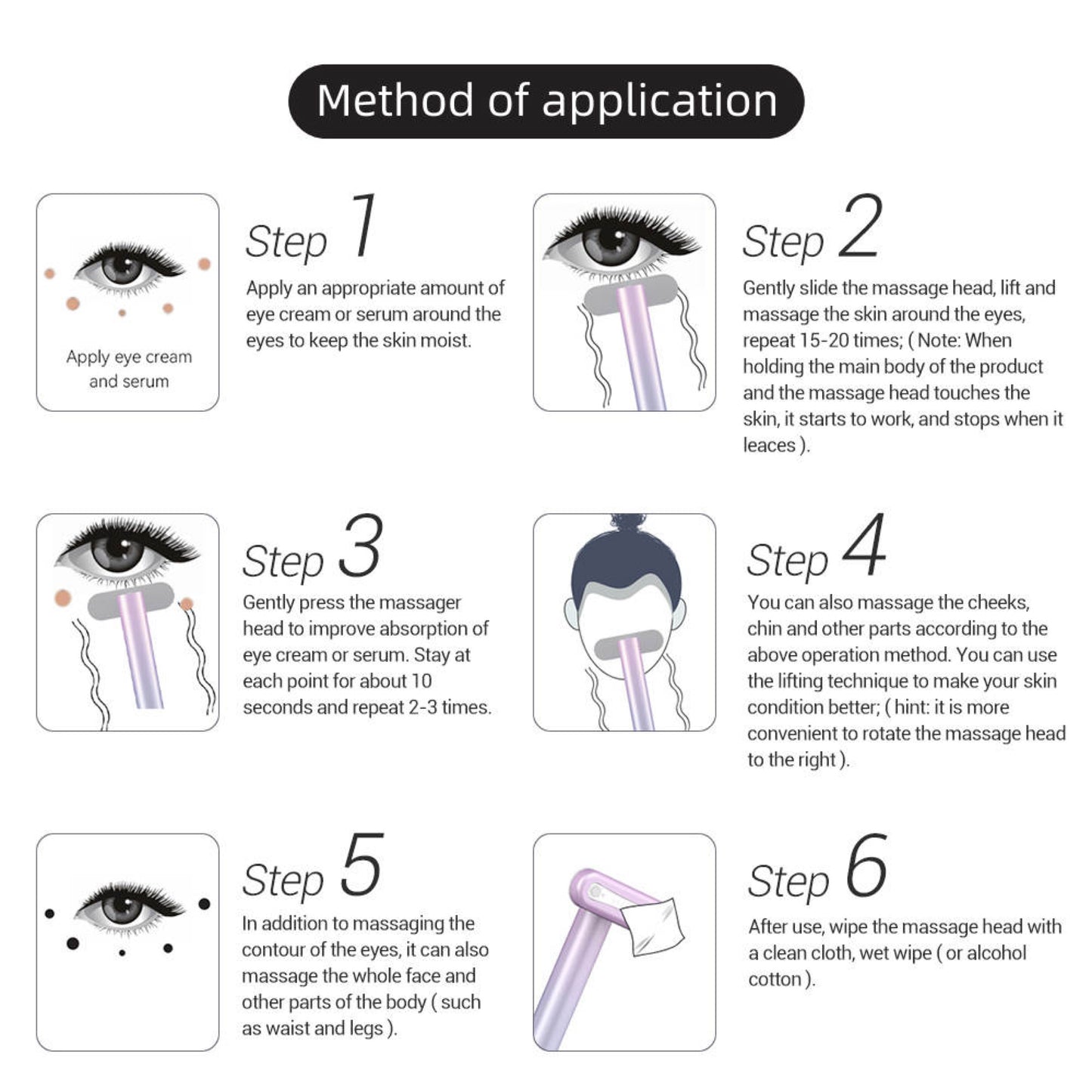 Method of application

Apply eye cream and serum

Step 1

Apply an appropriate amount of eye cream or serum around the eyes to keep the skin moist.

Step 2

Gently slide the massage head, lift and massage the skin around the eyes, repeat 15-20 times; ( Note: When holding the main body of the product and the massage head touches the skin, it starts to work, and stops when it leaces ).

Step 3

Gently press the massager head to improve absorption of eye cream or serum. Stay at each point for about 10 seconds and repeat 2-3 times.

Step 4

You can also massage the cheeks, chin and other parts according to the above operation method. You can use the lifting technique to make your skin condition better; ( hint: it is more convenient to rotate the massage head to the right ).

Step 5

In addition to massaging the contour of the eyes, it can also massage the whole face and other parts of the body ( such as waist and legs ).

Step 6

After use, wipe the massage head with a clean cloth, wet wipe ( or alcohol cotton ).